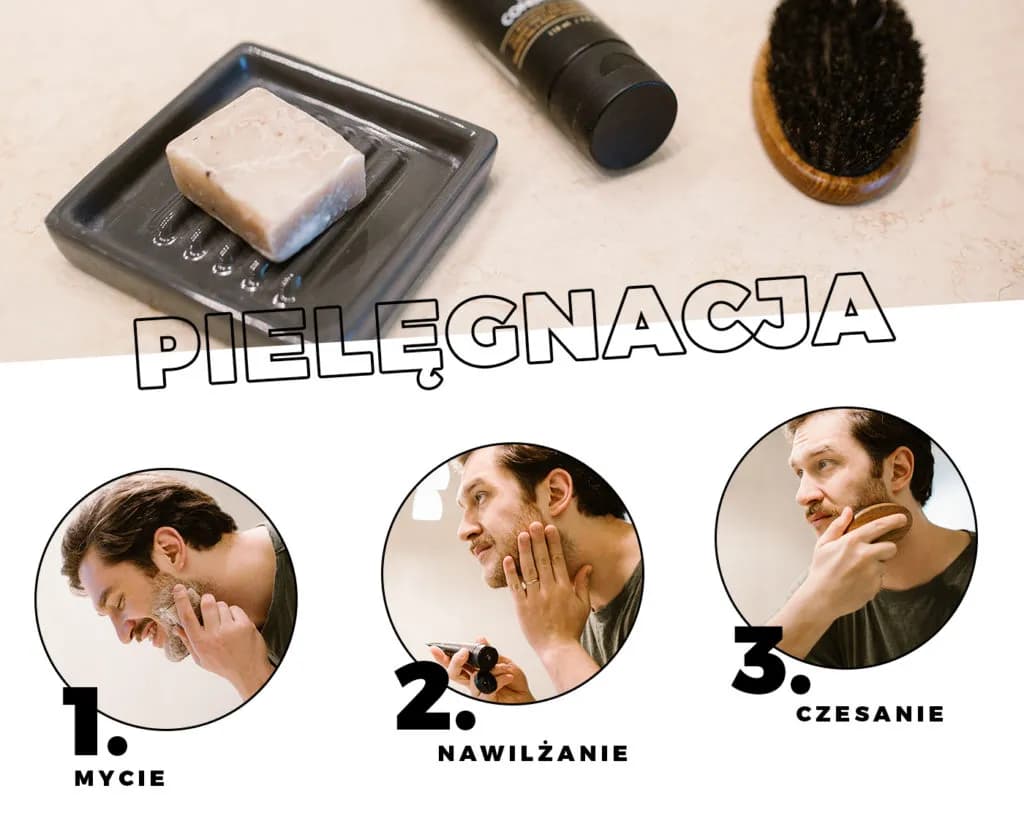 PIELĘGNACJA

1.
MYCIE

2.
NAWILŻANIE

3.
CZESANIE